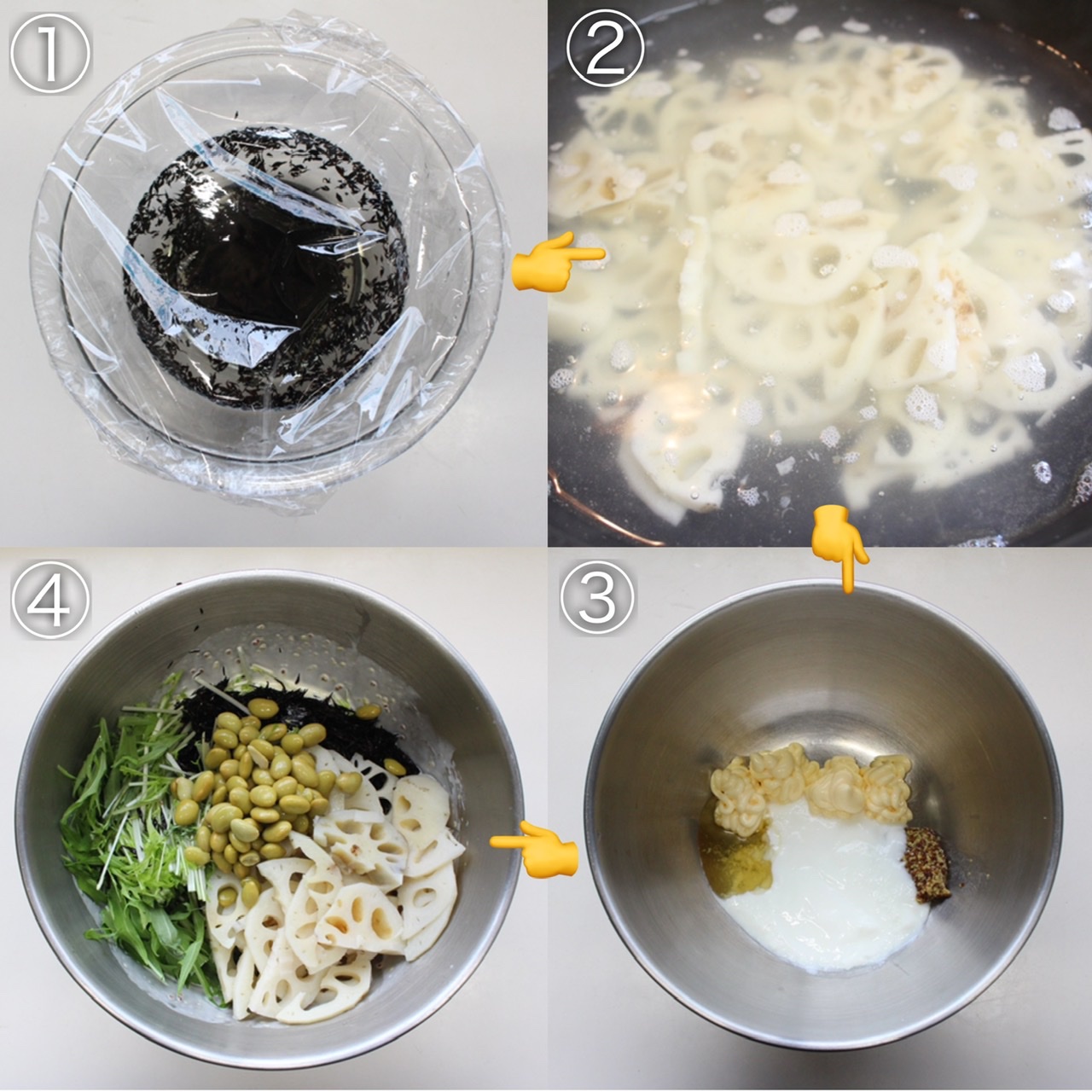 ①
②
④
③