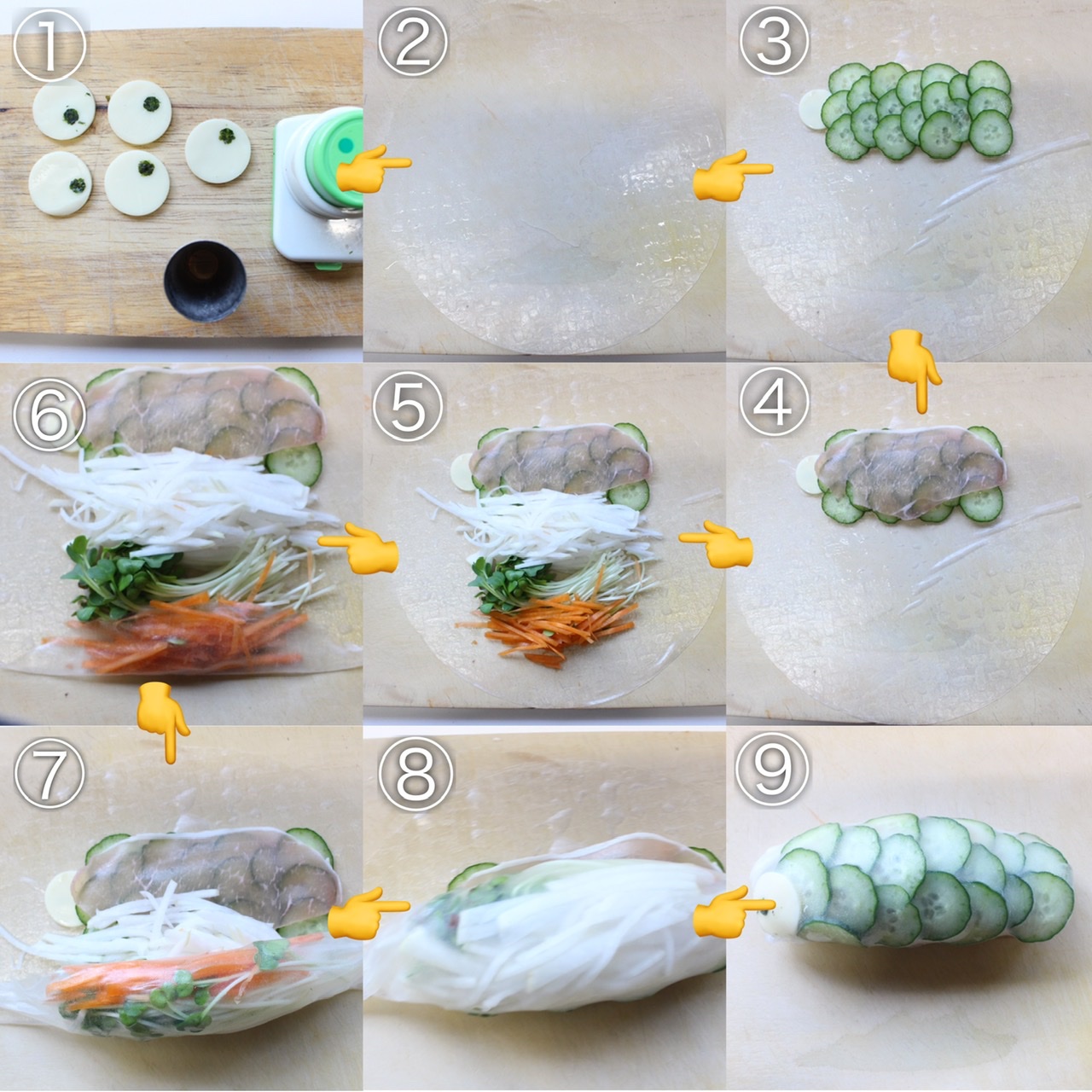 ①
②
③
⑥
⑤
④
⑦
⑧
⑨