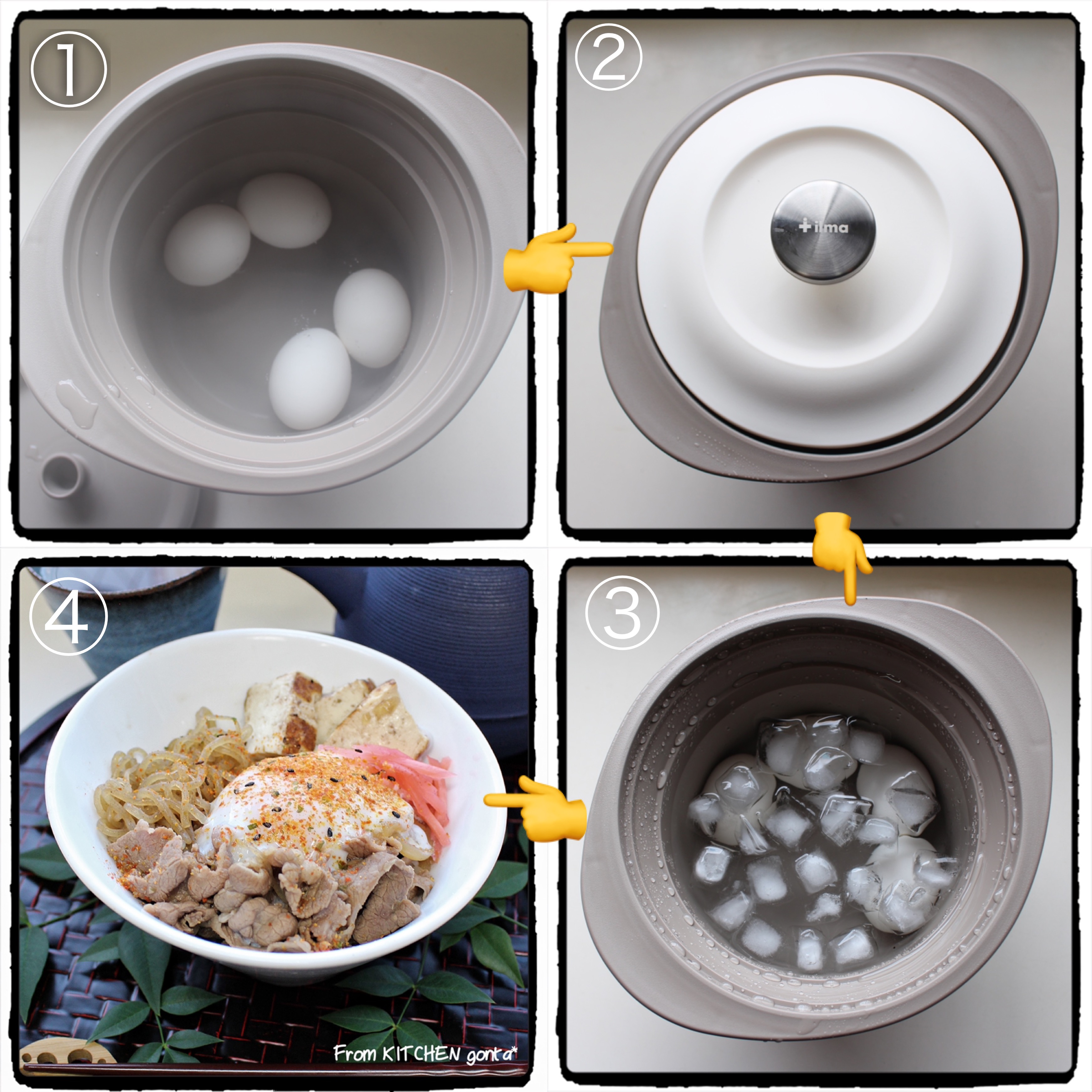 ①

②

+ilma

③

④

From KITCHEN gonta*